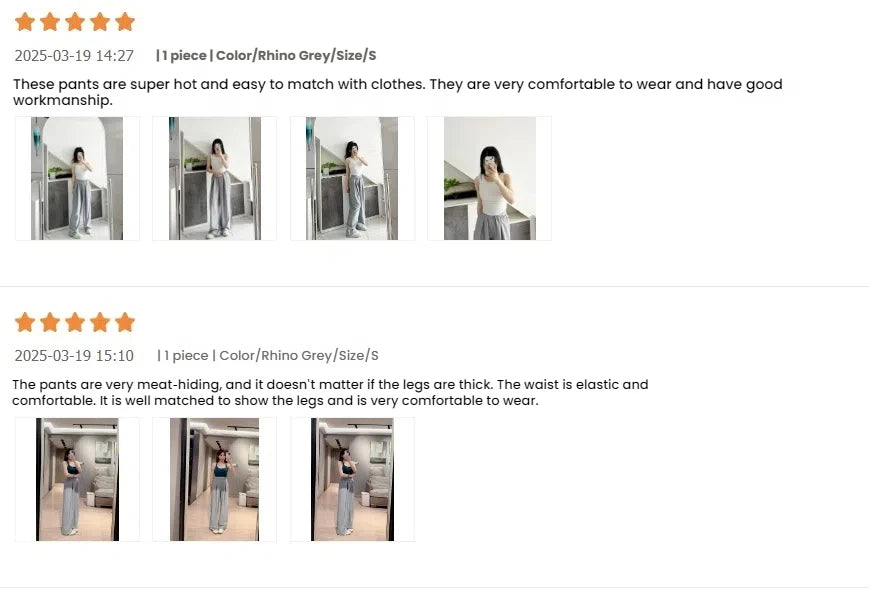 2025-03-19 14:27 | 1 piece | Color/Rhino Grey/Size/S

These pants are super hot and easy to match with clothes. They are very comfortable to wear and have good workmanship.

2025-03-19 15:10 | 1 piece | Color/Rhino Grey/Size/S

The pants are very meat-hiding, and it doesn't matter if the legs are thick. The waist is elastic and comfortable. It is well matched to show the legs and is very comfortable to wear.